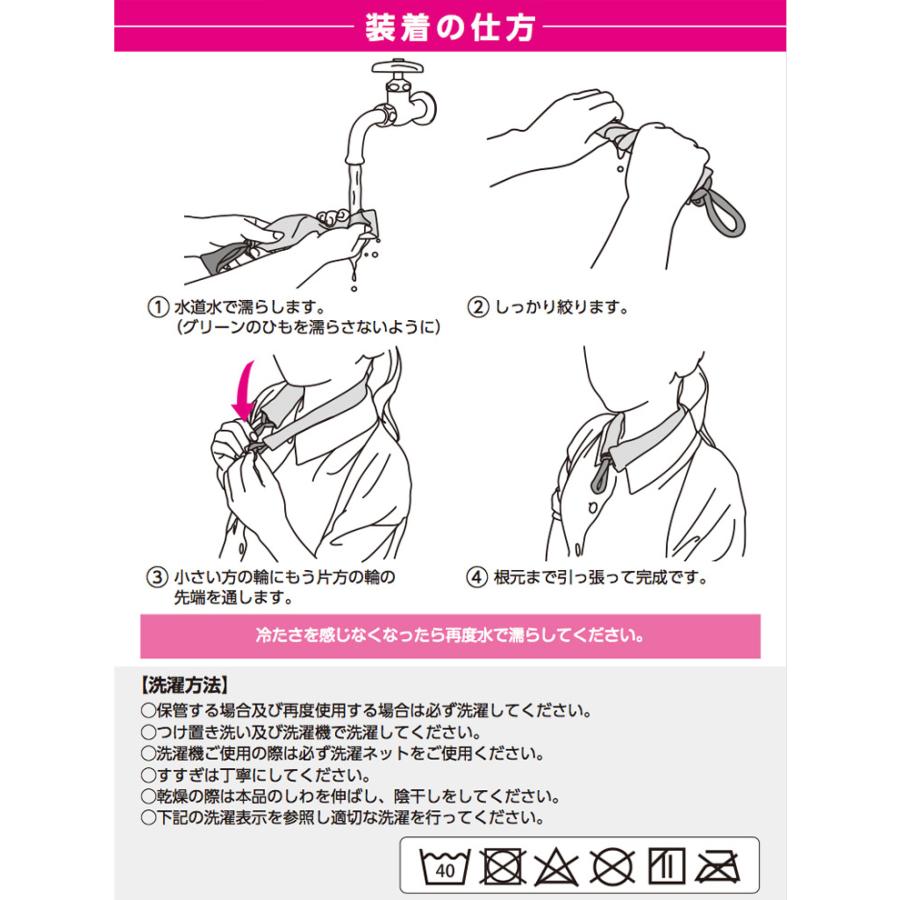 装着の仕方

① 水道水で濡らします。
（グリーンのひもを濡らさないように）

② しっかり絞ります。

③ 小さい方の輪にもう片方の輪の先端を通します。

④ 根元まで引っ張って完成です。

冷たさを感じなくなったら再度水で濡らしてください。

【洗濯方法】
○保管する場合及び再度使用する場合は必ず洗濯してください。
○つけ置き洗い及び洗濯機で洗濯してください。
○洗濯機ご使用の際は必ず洗濯ネットをご使用ください。
○すすぎは丁寧にしてください。
○乾燥の際は本品のしわを伸ばし、陰干しをしてください。
○下記の洗濯表示を参照し適切な洗濯を行ってください。

40